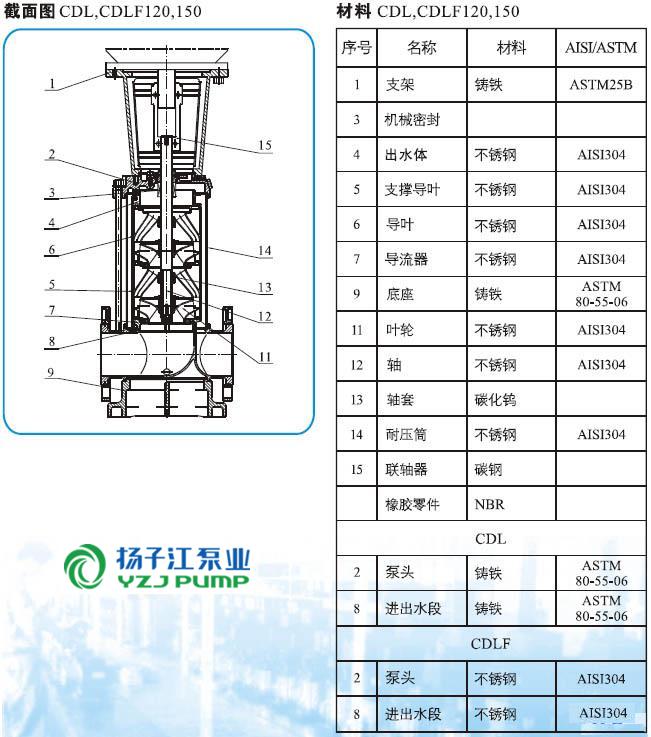 截面图 CDL,CDLF120,150

1
2
3
4
6
5
7
8
9
15
14
13
12
11

扬子江泵业
YZJ PUMP

材料 CDL,CDLF120,150

| 序号 | 名称 | 材料 | AISI/ASTM |
|---|---|---|---|
| 1 | 支架 | 铸铁 | ASTM25B |
| 3 | 机械密封 | | |
| 4 | 出水体 | 不锈钢 | AISI304 |
| 5 | 支撑导叶 | 不锈钢 | AISI304 |
| 6 | 导叶 | 不锈钢 | AISI304 |
| 7 | 导流器 | 不锈钢 | AISI304 |
| 9 | 底座 | 铸铁 | ASTM 80-55-06 |
| 11 | 叶轮 | 不锈钢 | AISI304 |
| 12 | 轴 | 不锈钢 | AISI304 |
| 13 | 轴套 | 碳化钨 | |
| 14 | 耐压筒 | 不锈钢 | AISI304 |
| 15 | 联轴器 | 碳钢 | |
| | 橡胶零件 | NBR | |
| CDL | | | |
| 2 | 泵头 | 铸铁 | ASTM 80-55-06 |
| 8 | 进出水段 | 铸铁 | ASTM 80-55-06 |
| CDLF | | | |
| 2 | 泵头 | 不锈钢 | AISI304 |
| 8 | 进出水段 | 不锈钢 | AISI304 |