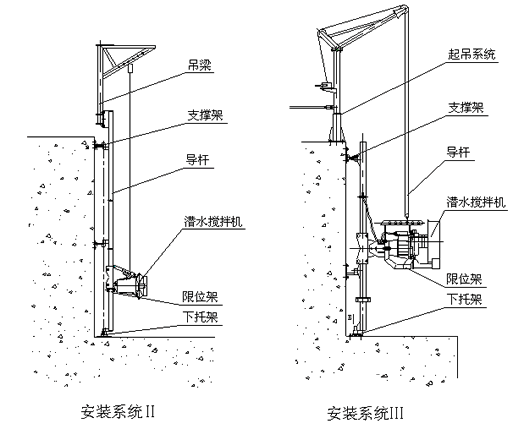 吊梁
支撑架
导杆
潜水搅拌机
限位架
下托架
安装系统II

起吊系统
支撑架
导杆
潜水搅拌机
限位架
下托架
安装系统III